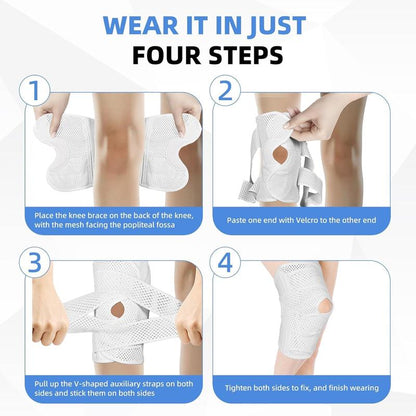 WEAR IT IN JUST
FOUR STEPS

1
Place the knee brace on the back of the knee, with the mesh facing the popliteal fossa

2
Paste one end with Velcro to the other end

3
Pull up the V-shaped auxiliary straps on both sides and stick them on both sides

4
Tighten both sides to fix, and finish wearing